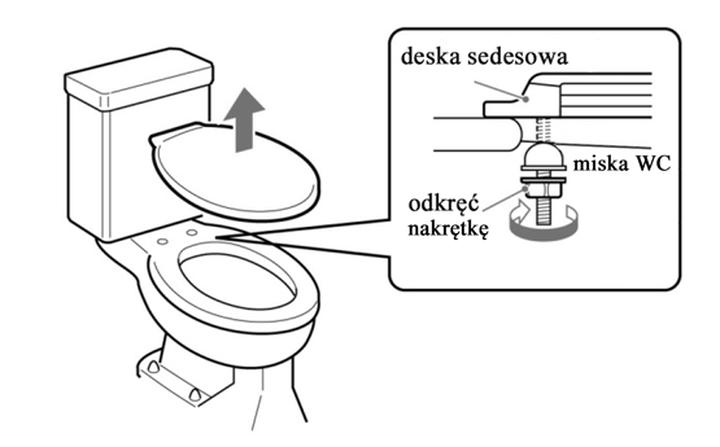 deska sedesowa

miska WC

odkręć nakrętkę